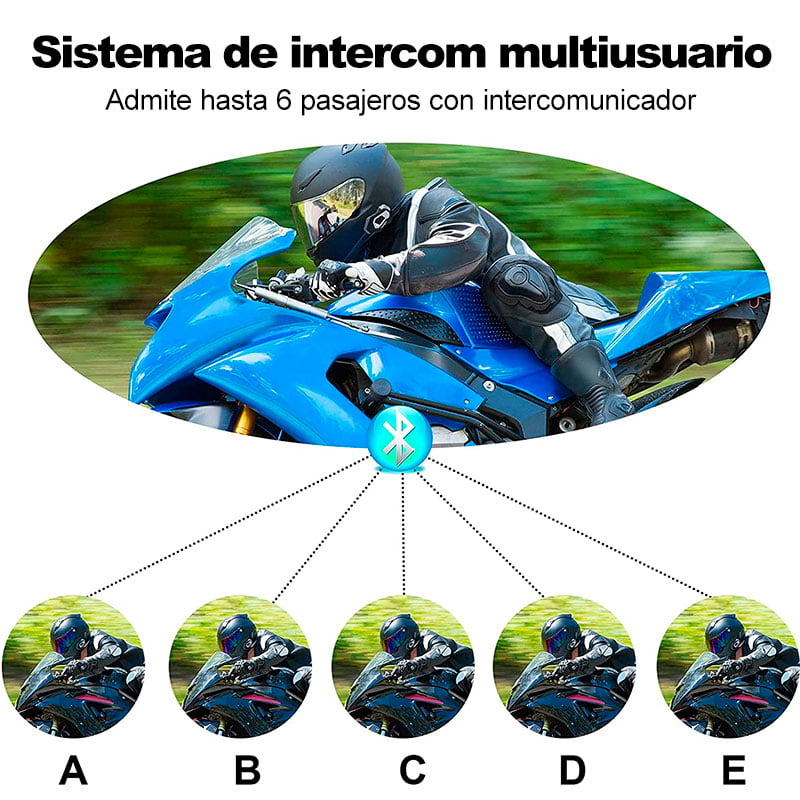 Sistema de intercom multiusuario
Admite hasta 6 pasajeros con intercomunicador

A B C D E